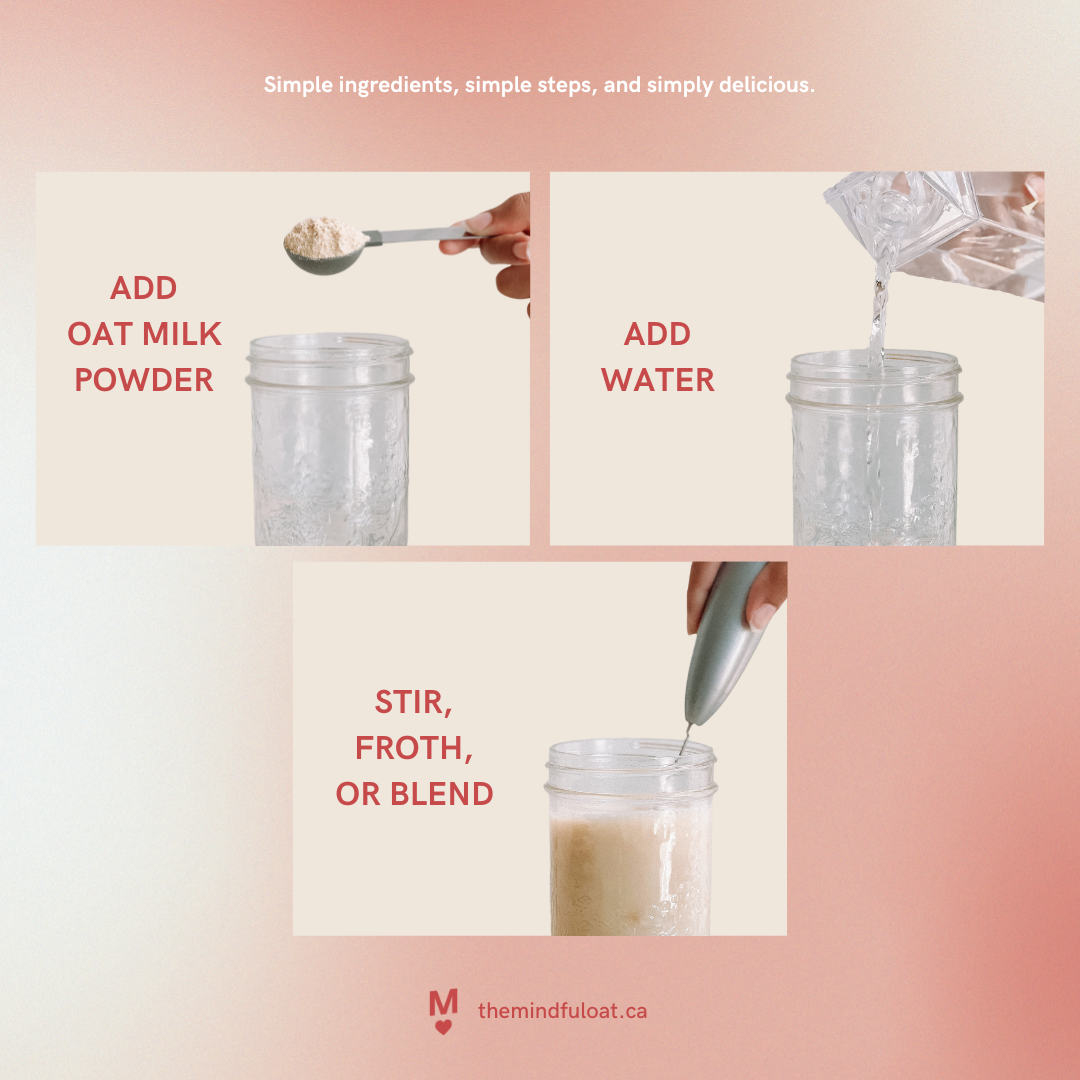 Simple ingredients, simple steps, and simply delicious.

ADD
OAT MILK
POWDER

ADD
WATER

STIR,
FROTH,
OR BLEND

M

themindfuloat.ca